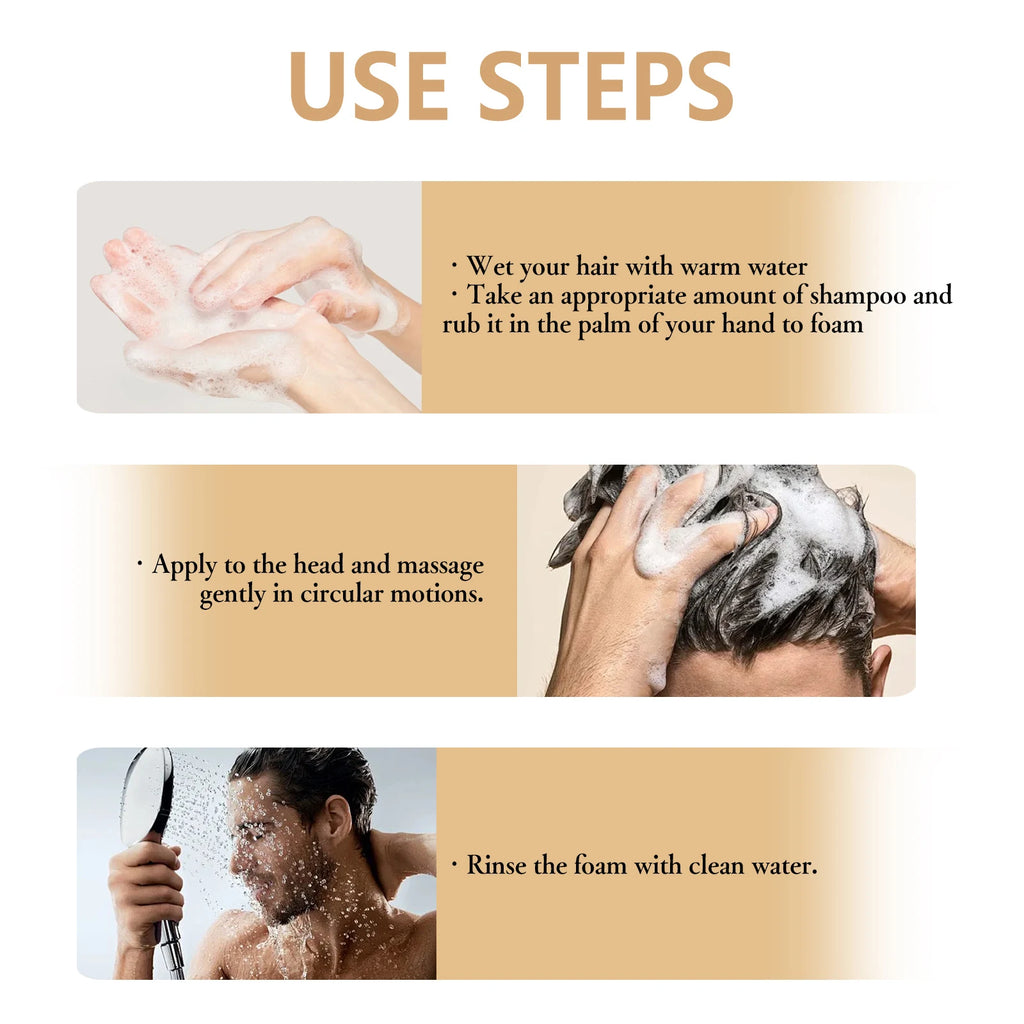 USE STEPS

· Wet your hair with warm water
· Take an appropriate amount of shampoo and rub it in the palm of your hand to foam

· Apply to the head and massage gently in circular motions.

· Rinse the foam with clean water.